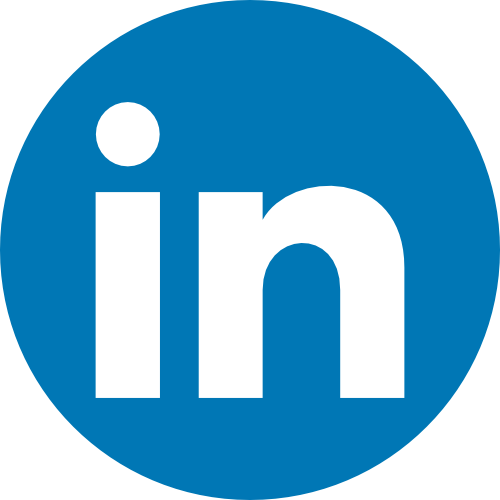 in