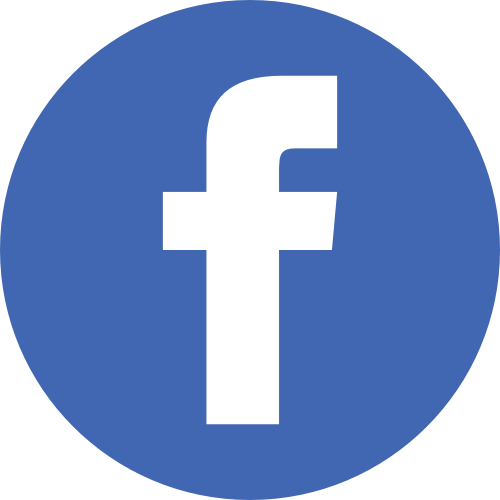 f